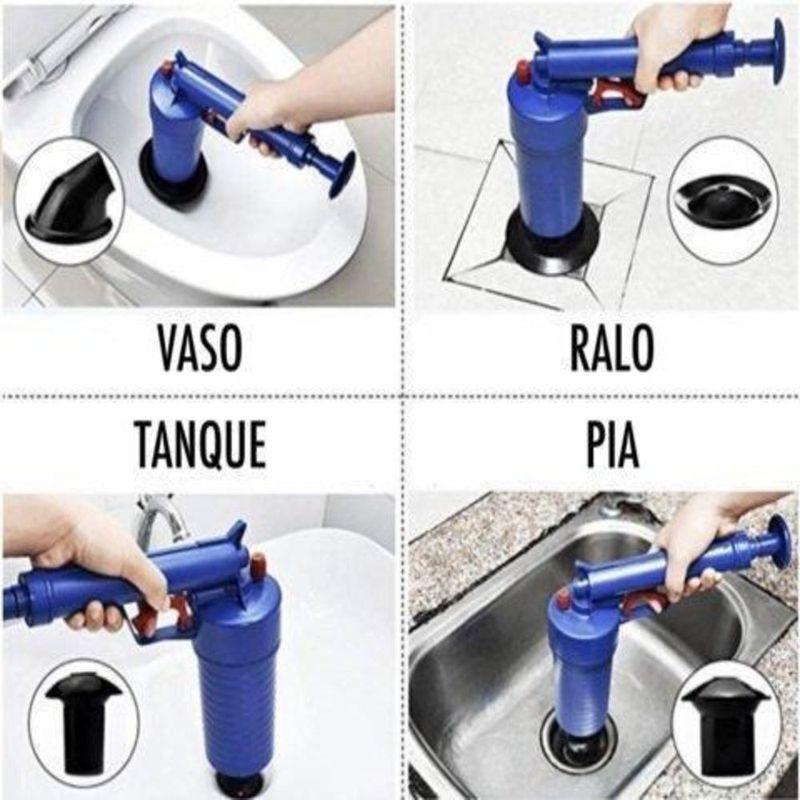 VASO

RALO

TANQUE

PIA