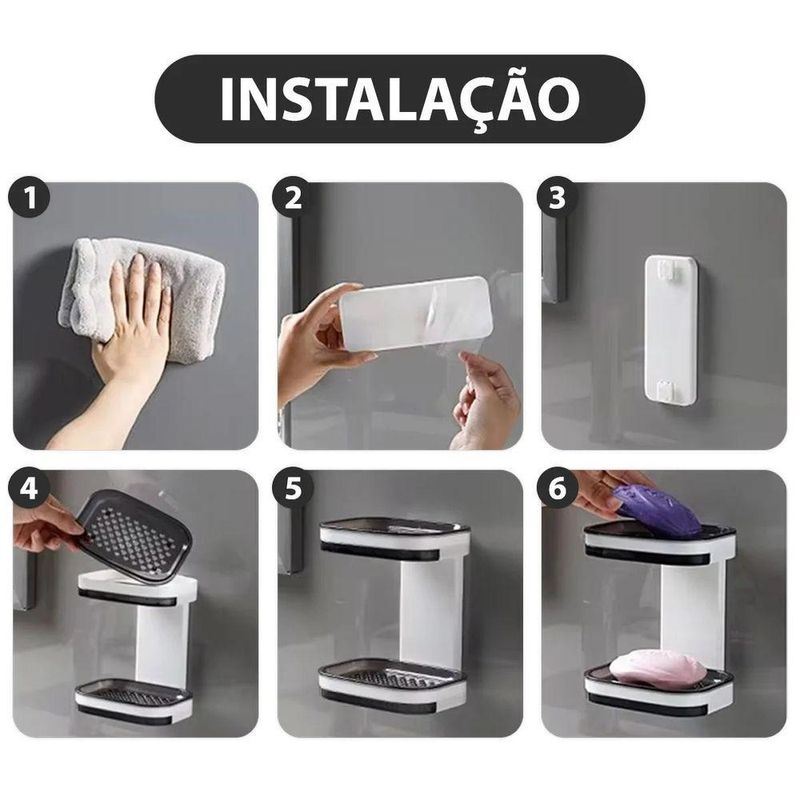 INSTALAÇÃO

1

2

3

4

5

6