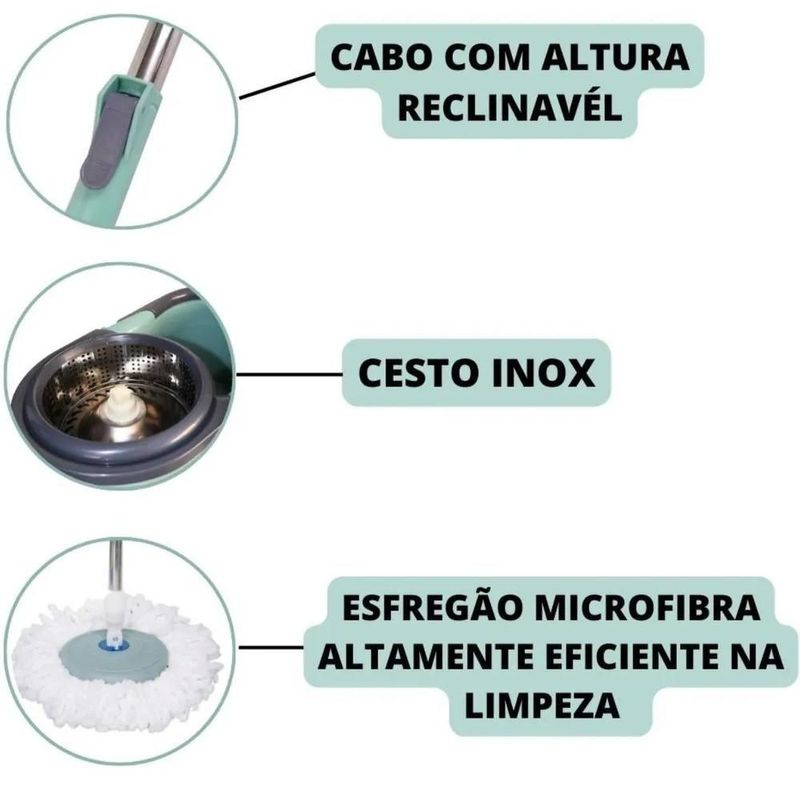 CABO COM ALTURA RECLINAVÉL

CESTO INOX

ESFREGÃO MICROFIBRA ALTAMENTE EFICIENTE NA LIMPEZA