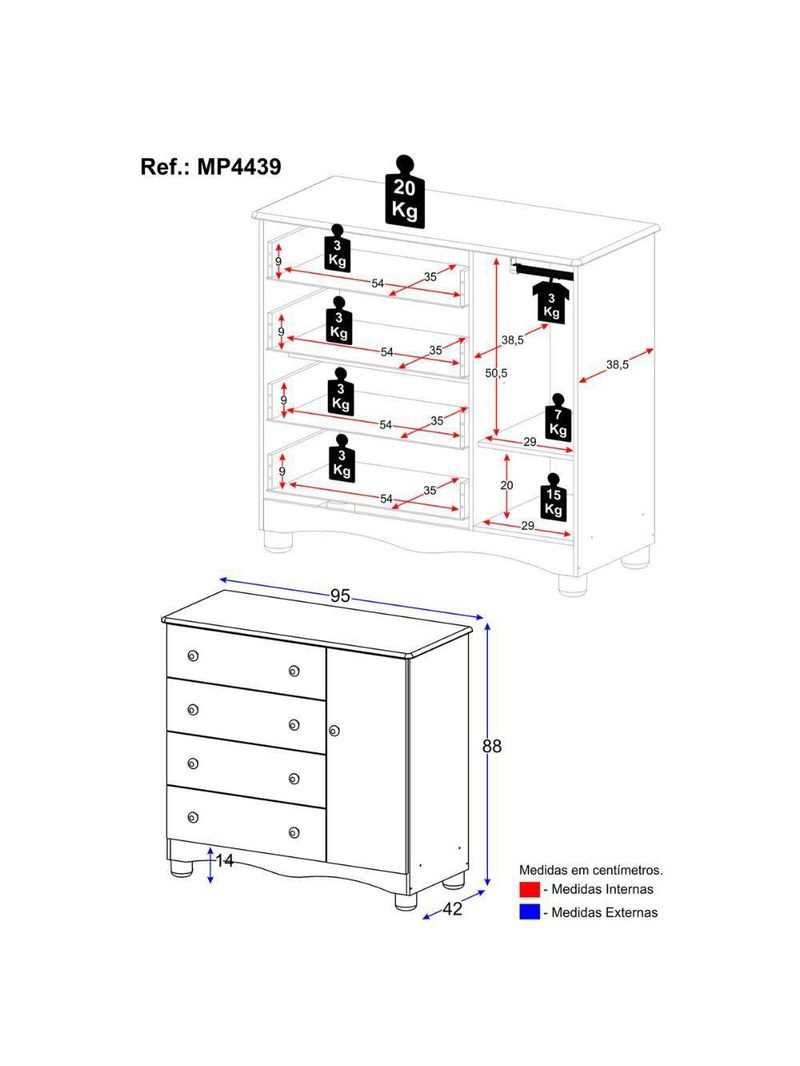 Ref.: MP4439

20 Kg

3 Kg
9
54
35

3 Kg
9
54
35

3 Kg
9
54
35

3 Kg
9
54
35

3 Kg
38,5
50,5
38,5
7 Kg
29
20
15 Kg
29

95
88
14
42

Medidas em centímetros.
- Medidas Internas
- Medidas Externas