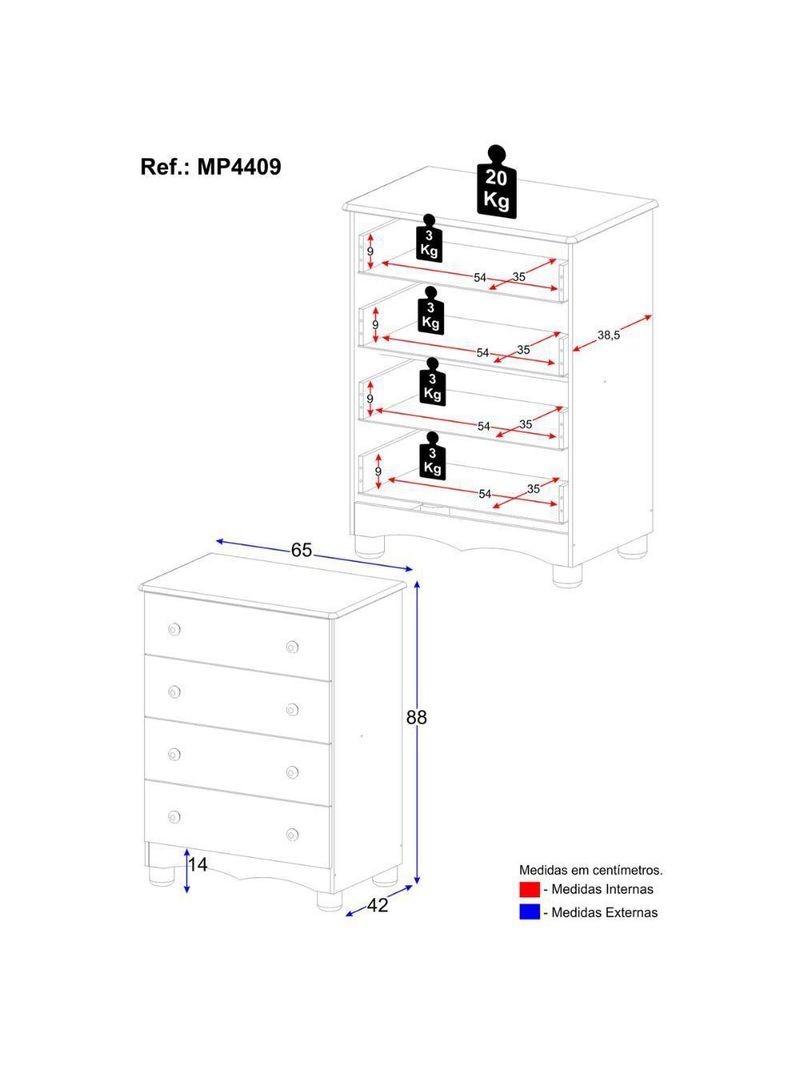 Ref.: MP4409

20 Kg

3 Kg
9
54
35

3 Kg
9
54
35
38,5

3 Kg
9
54
35

3 Kg
9
54
35

65
88
14
42

Medidas em centímetros.
- Medidas Internas
- Medidas Externas