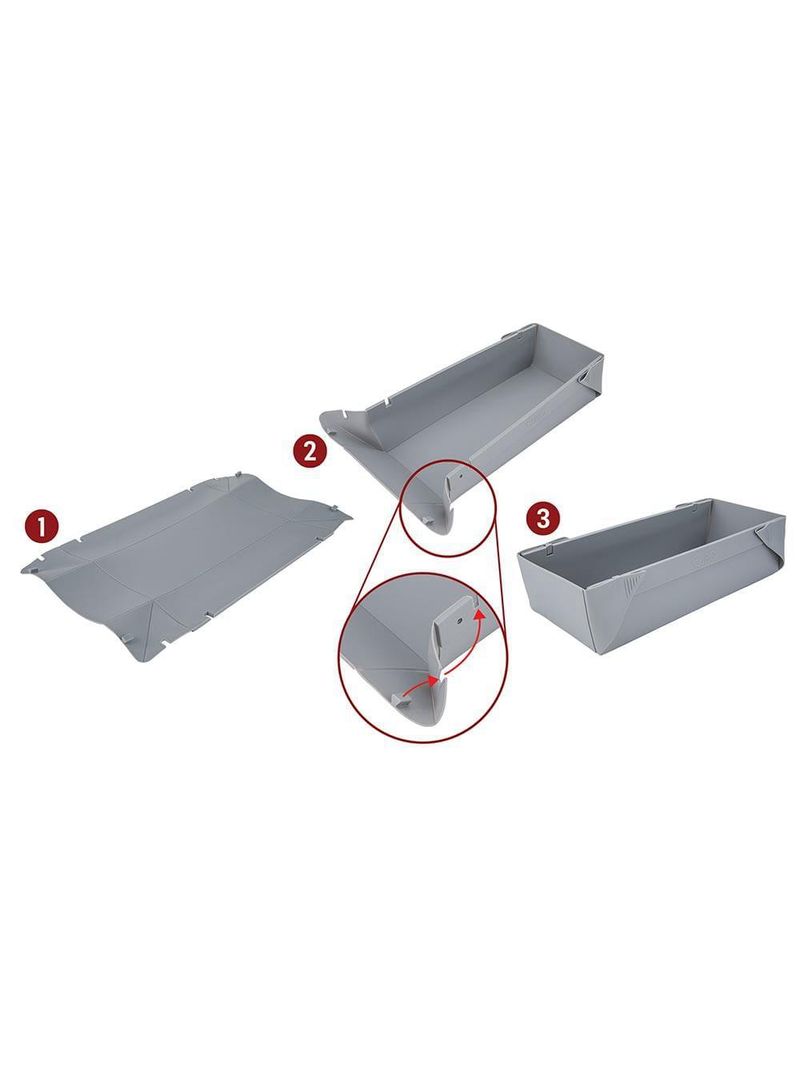 1

2

3