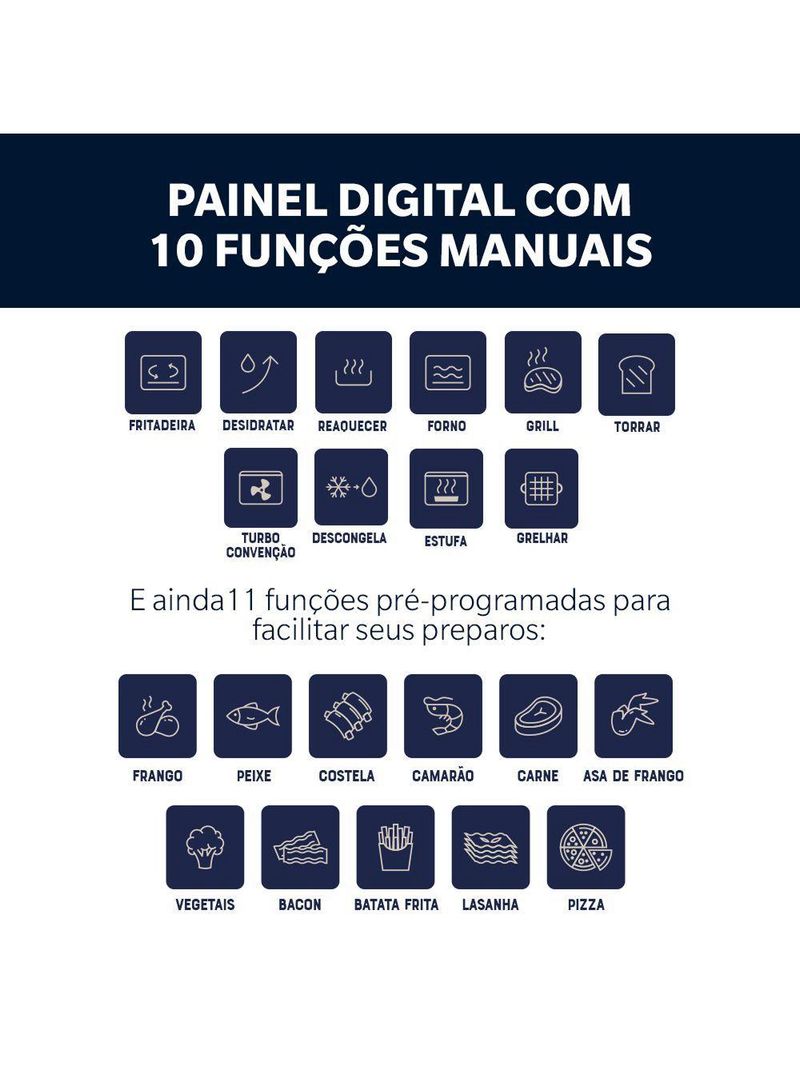 PAINEL DIGITAL COM 10 FUNÇÕES MANUAIS

FRITADEIRA
DESIDRATAR
REAQUECER
FORNO
GRILL
TORRAR
TURBO CONVENÇÃO
DESCONGELA
ESTUFA
GRELHAR

E ainda11 funções pré-programadas para facilitar seus preparos:

FRANGO
PEIXE
COSTELA
CAMARÃO
CARNE
ASA DE FRANGO
VEGETAIS
BACON
BATATA FRITA
LASANHA
PIZZA