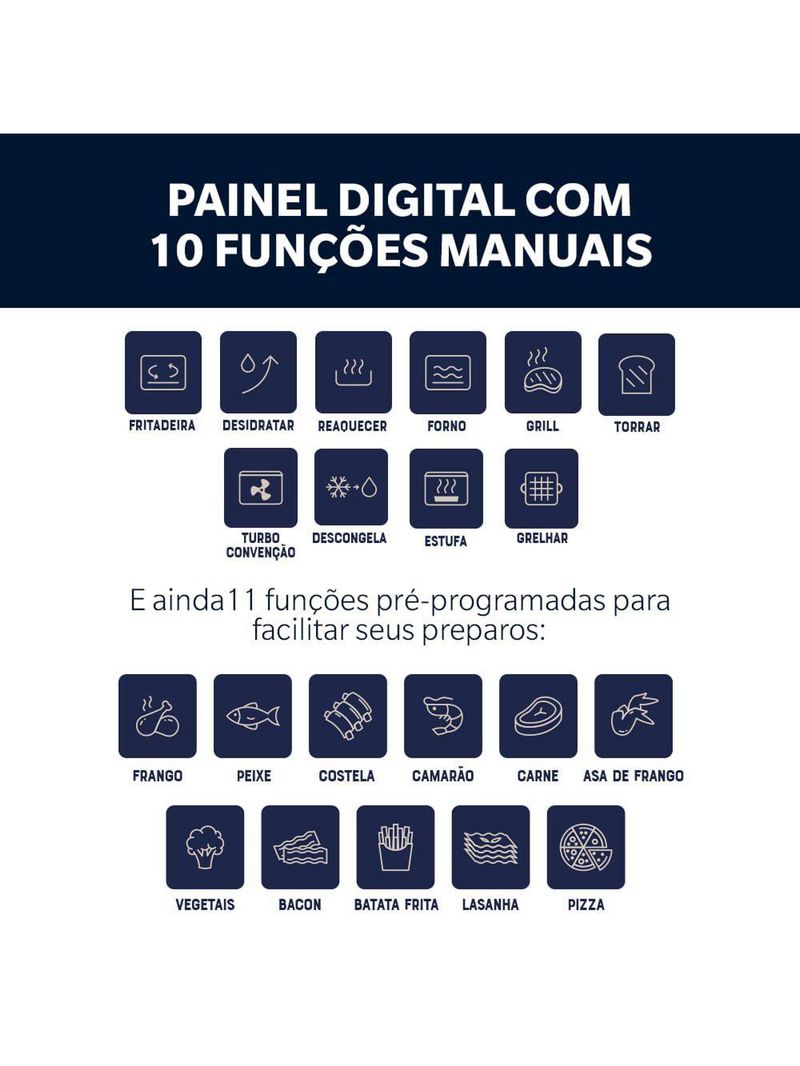 PAINEL DIGITAL COM
10 FUNÇÕES MANUAIS

FRITADEIRA
DESIDRATAR
REAQUECER
FORNO
GRILL
TORRAR

TURBO CONVENÇÃO
DESCONGELA
ESTUFA
GRELHAR

E ainda11 funções pré-programadas para facilitar seus preparos:

FRANGO
PEIXE
COSTELA
CAMARÃO
CARNE
ASA DE FRANGO

VEGETAIS
BACON
BATATA FRITA
LASANHA
PIZZA