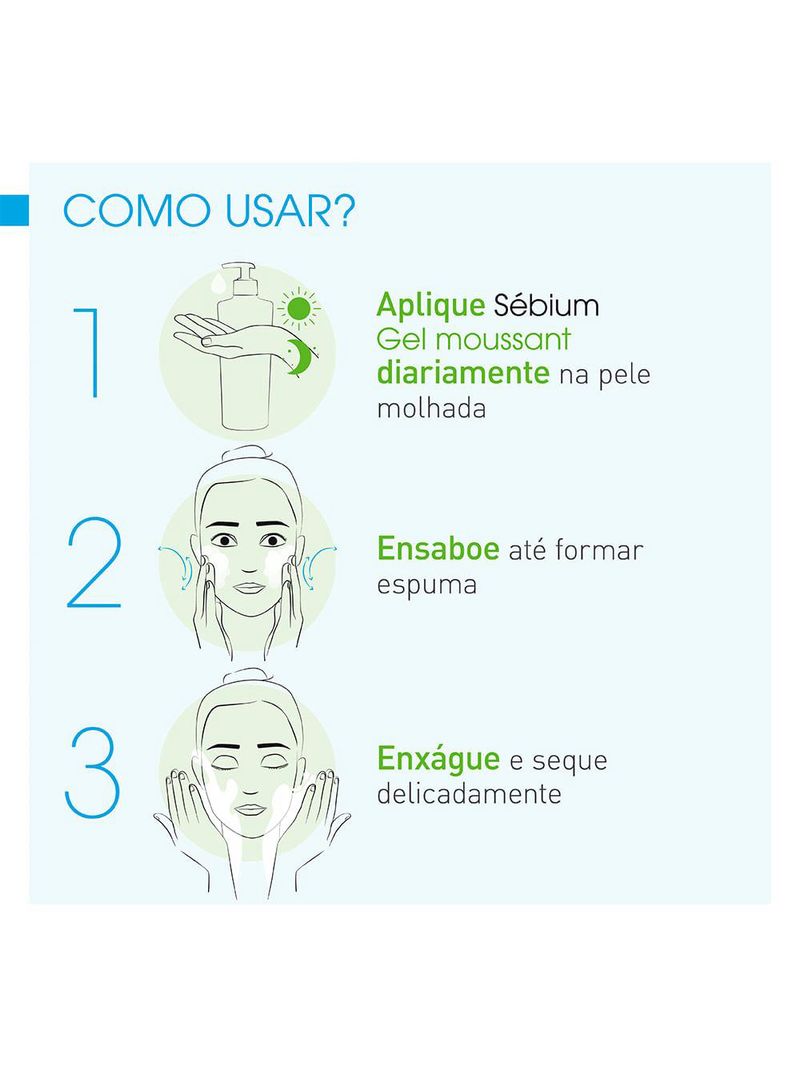 COMO USAR?

1

Aplique Sébium Gel moussant diariamente na pele molhada

2

Ensaboe até formar espuma

3

Enxágue e seque delicadamente