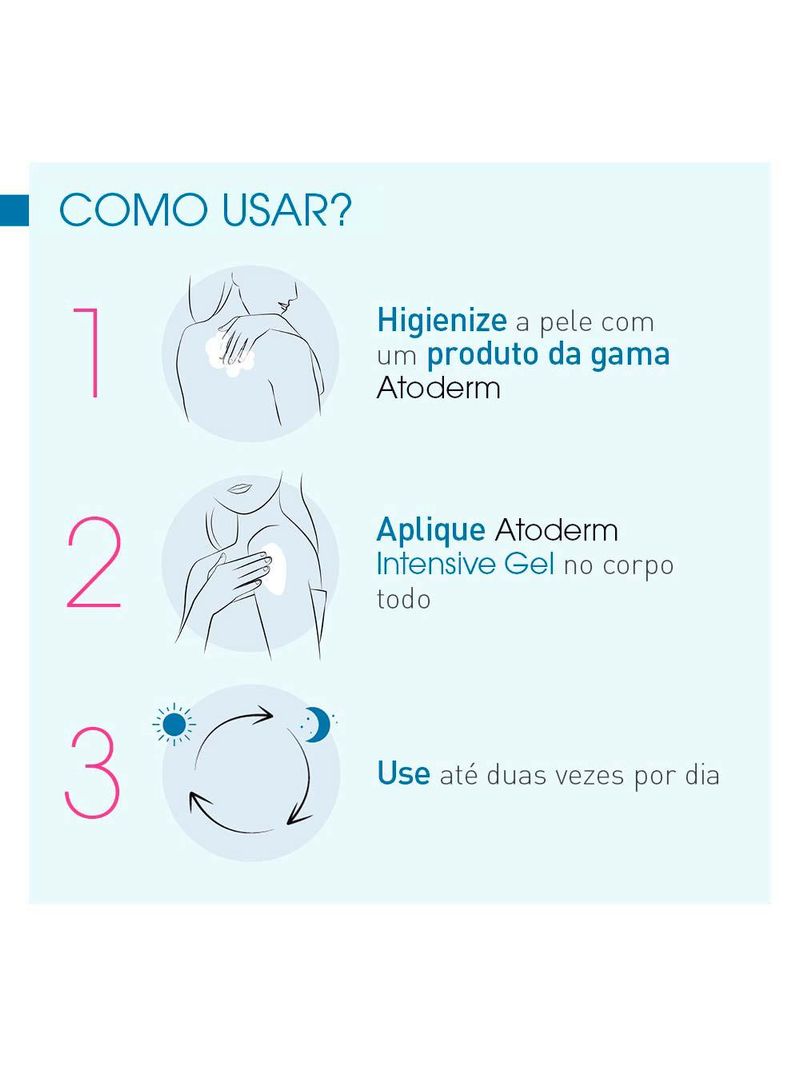 COMO USAR?

1

Higienize a pele com um produto da gama Atoderm

2

Aplique Atoderm Intensive Gel no corpo todo

3

Use até duas vezes por dia