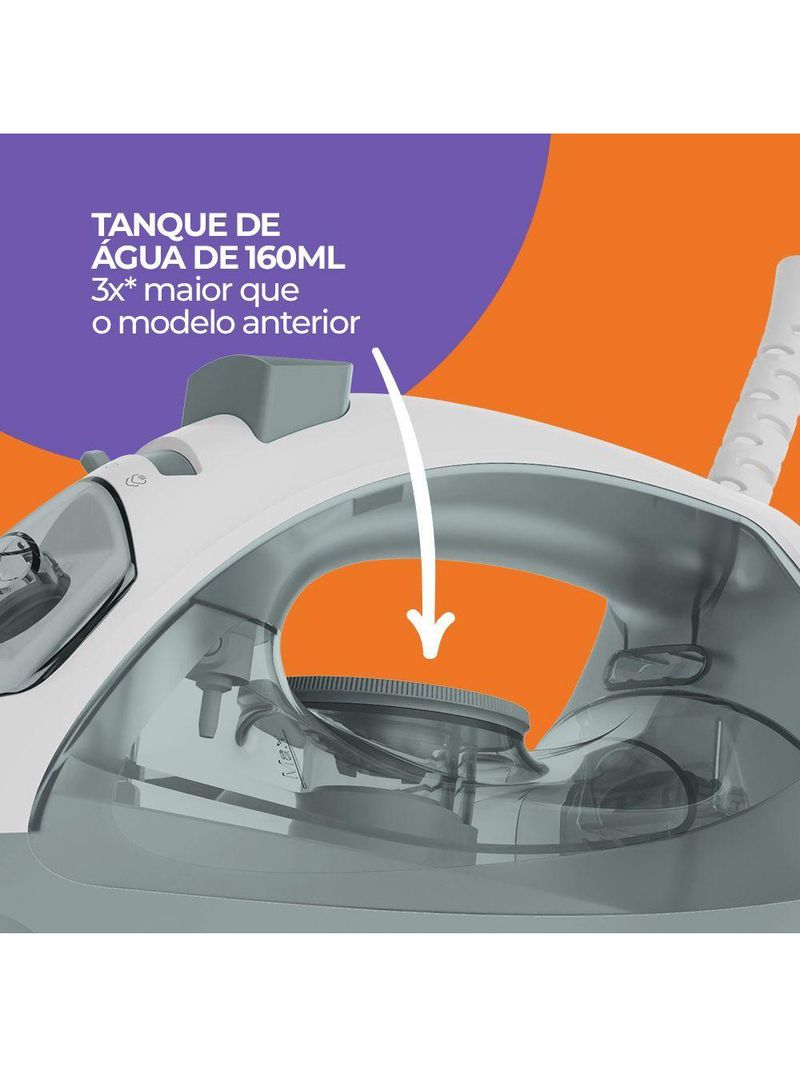 TANQUE DE ÁGUA DE 160ML
3x* maior que o modelo anterior

Max