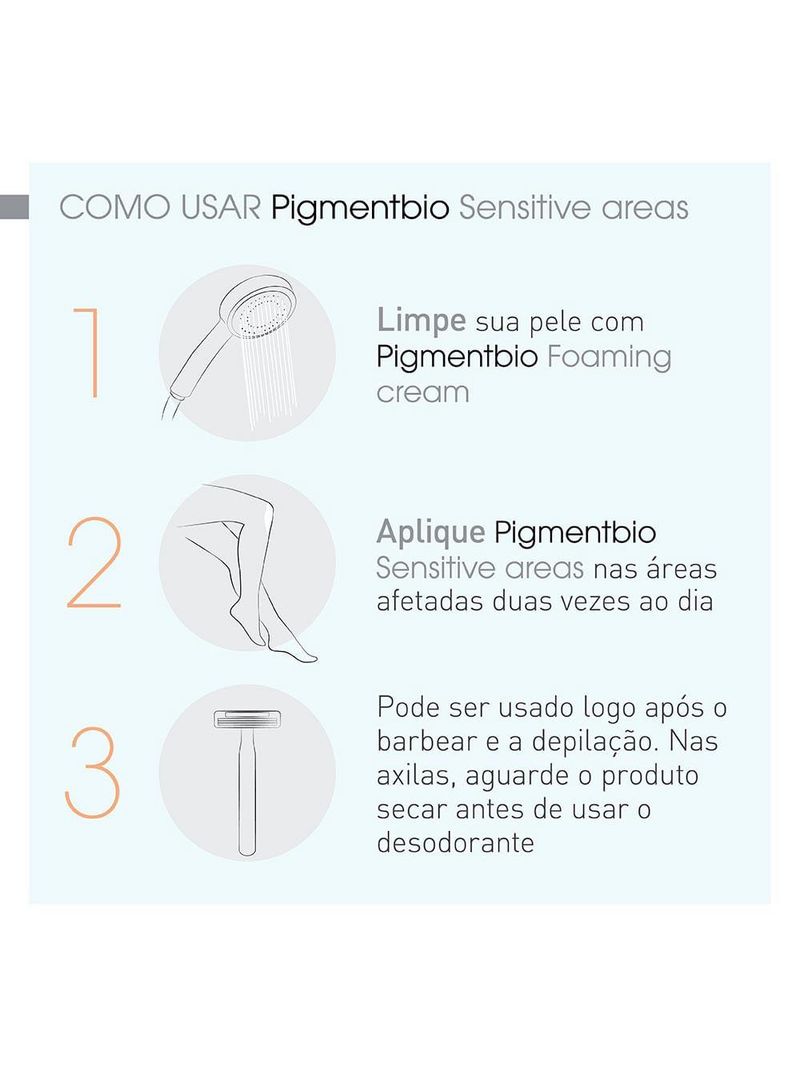 COMO USAR Pigmentbio Sensitive areas

1

Limpe sua pele com Pigmentbio Foaming cream

2

Aplique Pigmentbio Sensitive areas nas áreas afetadas duas vezes ao dia

3

Pode ser usado logo após o barbear e a depilação. Nas axilas, aguarde o produto secar antes de usar o desodorante