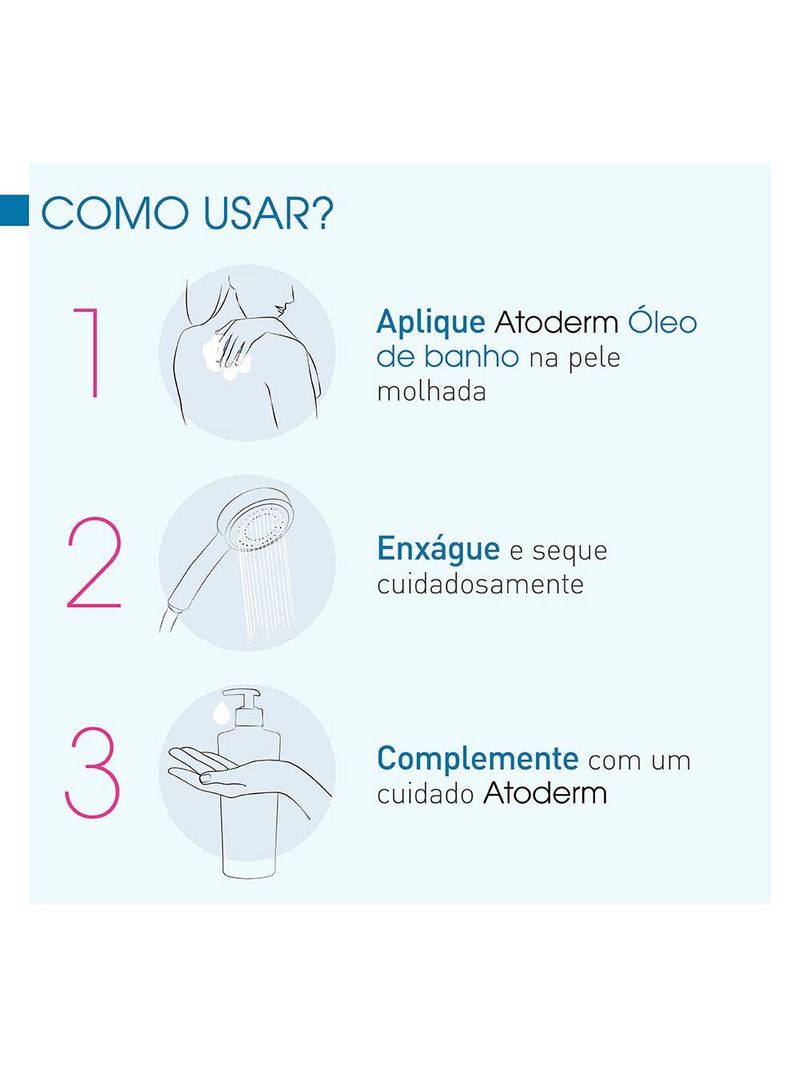 COMO USAR?

1

Aplique Atoderm Óleo de banho na pele molhada

2

Enxágue e seque cuidadosamente

3

Complemente com um cuidado Atoderm