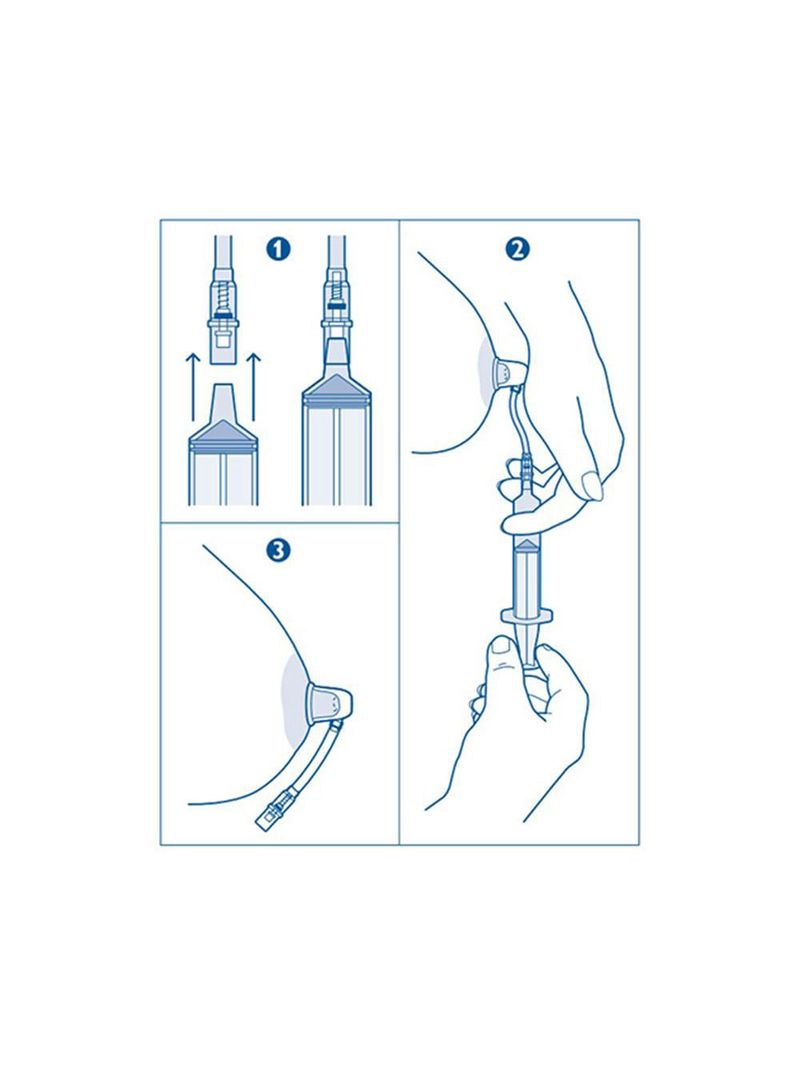 1

2

3