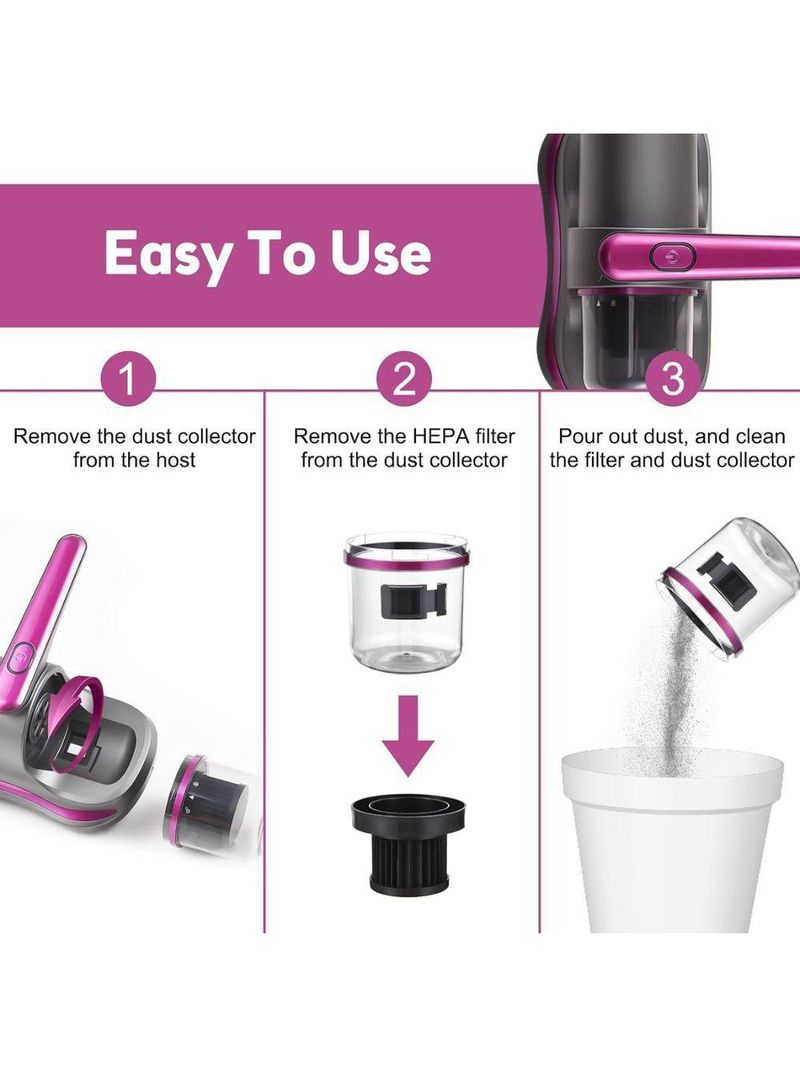 Easy To Use

1

Remove the dust collector from the host

2

Remove the HEPA filter from the dust collector

3

Pour out dust, and clean the filter and dust collector