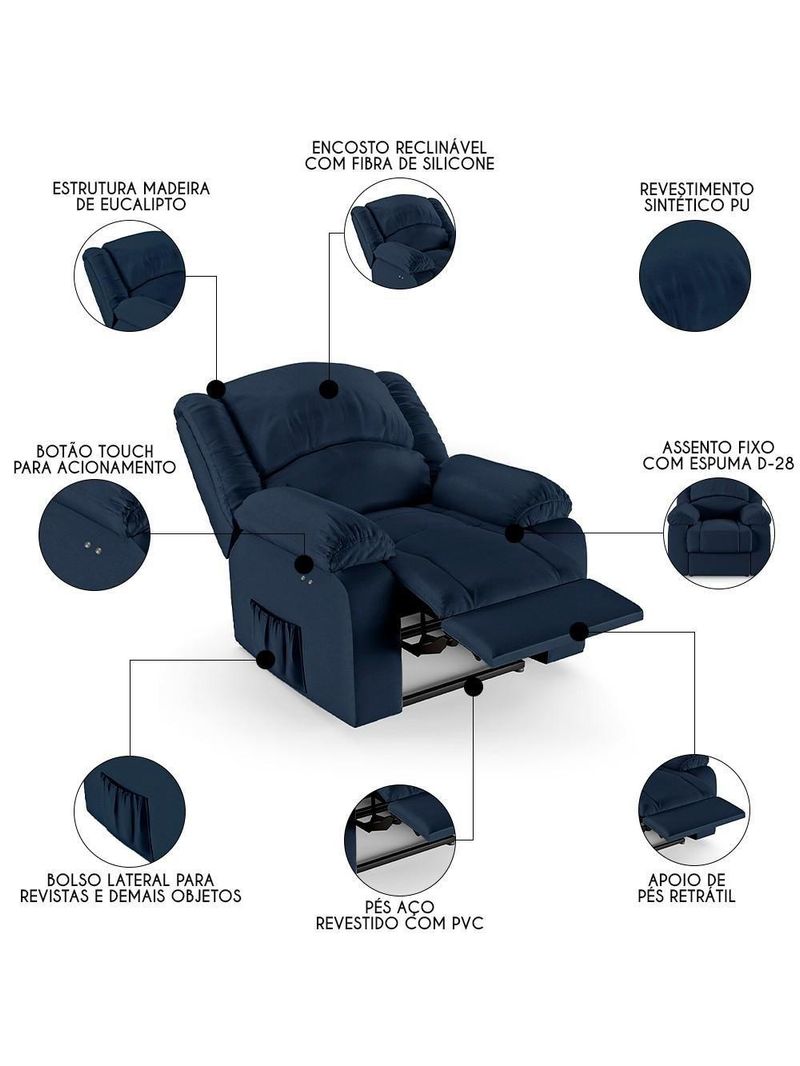 ENCOSTO RECLINÁVEL COM FIBRA DE SILICONE

ESTRUTURA MADEIRA DE EUCALIPTO

REVESTIMENTO SINTÉTICO PU

BOTÃO TOUCH PARA ACIONAMENTO

ASSENTO FIXO COM ESPUMA D-28

BOLSO LATERAL PARA REVISTAS E DEMAIS OBJETOS

PÉS AÇO REVESTIDO COM PVC

APOIO DE PÉS RETRÁTIL