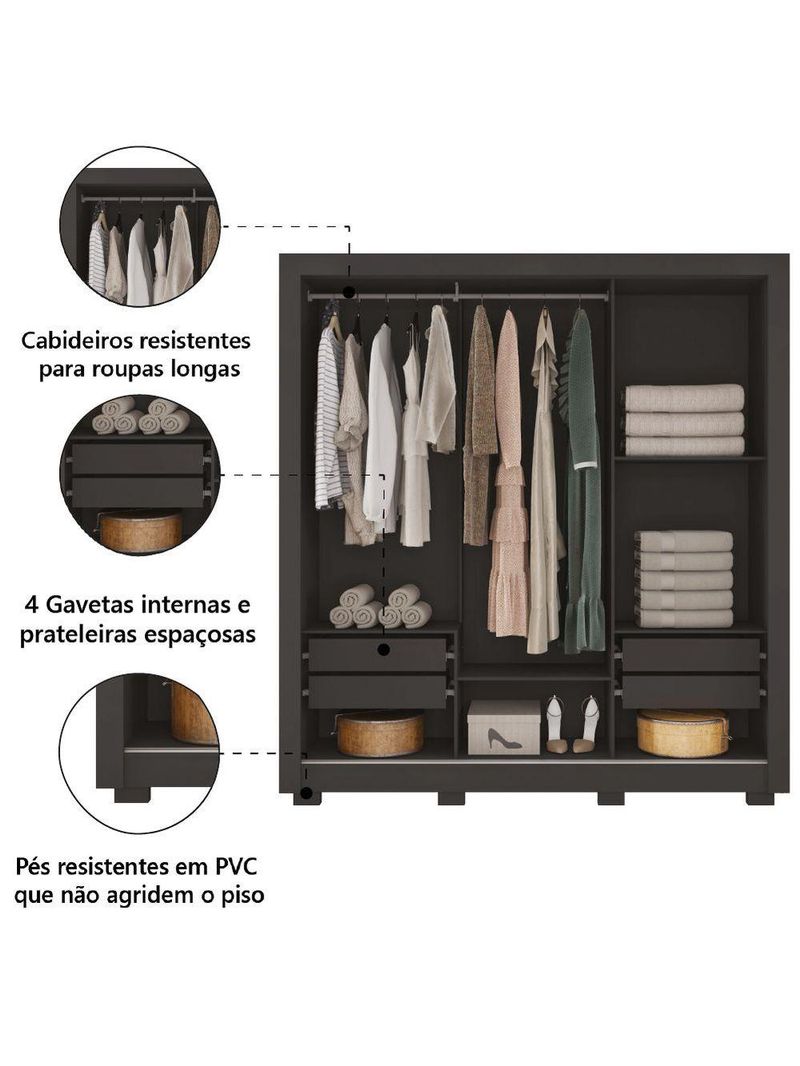 Cabideiros resistentes para roupas longas

4 Gavetas internas e prateleiras espaçosas

Pés resistentes em PVC que não agridem o piso