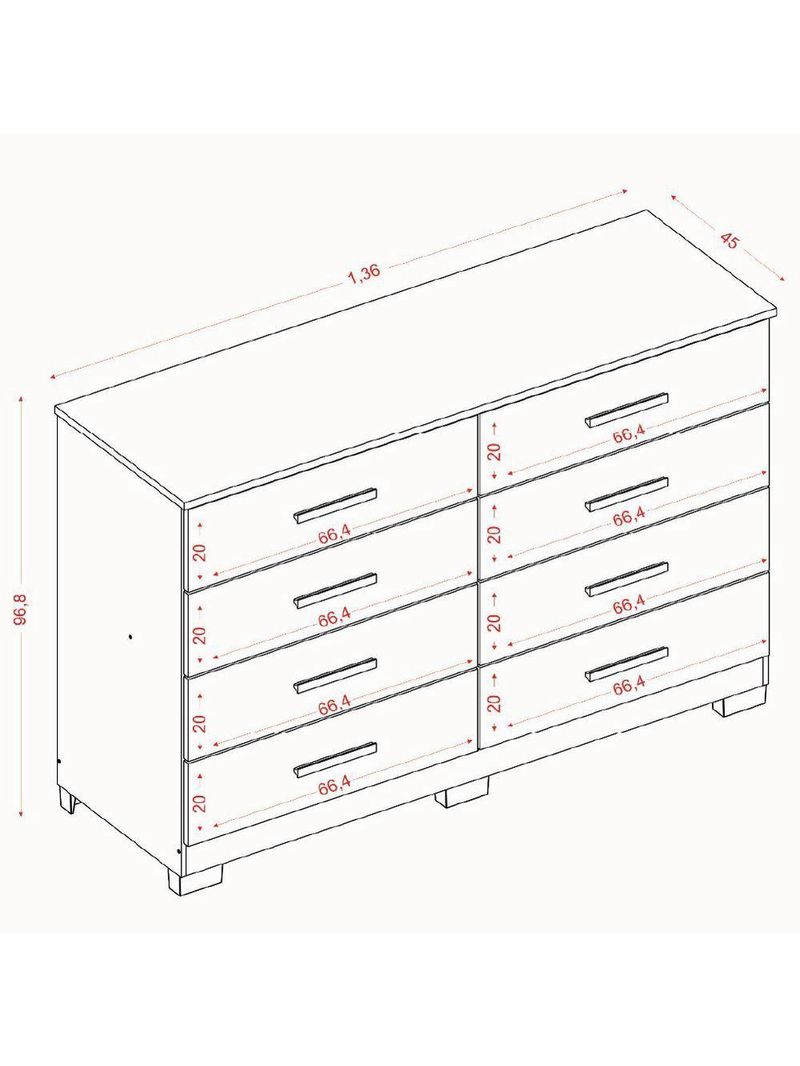 1,36

45

96,8

20
66,4

20
66,4

20
66,4

20
66,4

20
66,4

20
66,4

20
66,4

20
66,4