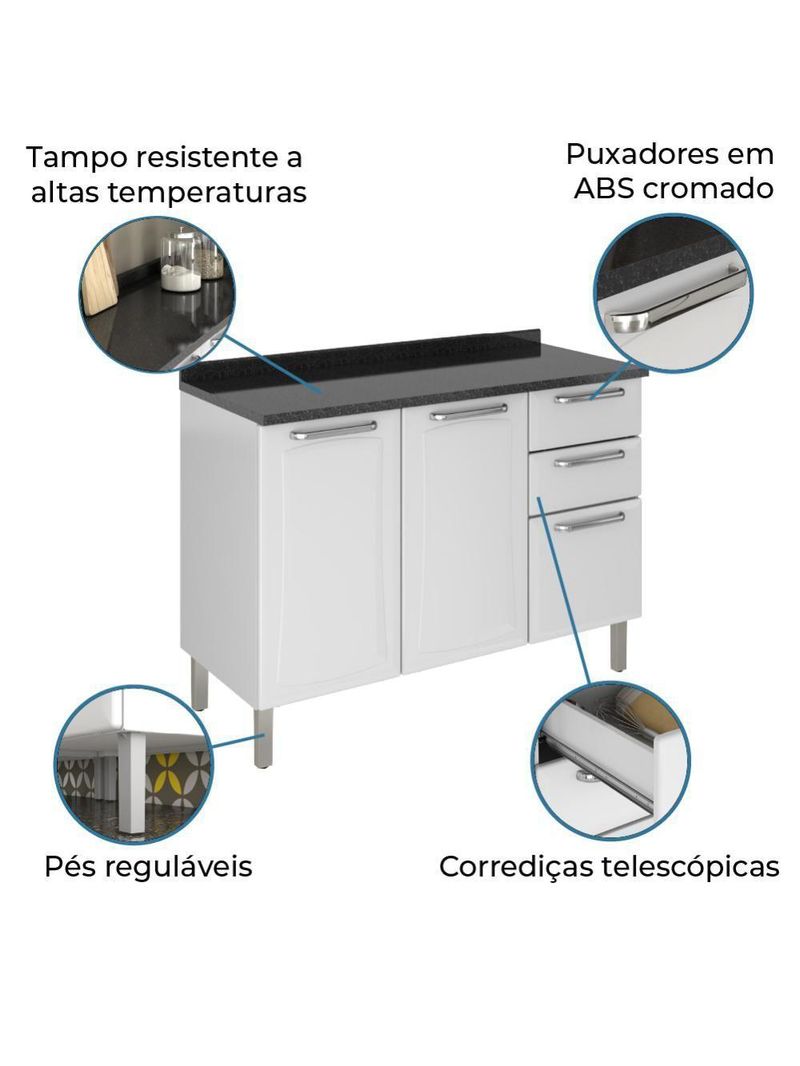 Tampo resistente a altas temperaturas

Puxadores em ABS cromado

Pés reguláveis

Corrediças telescópicas