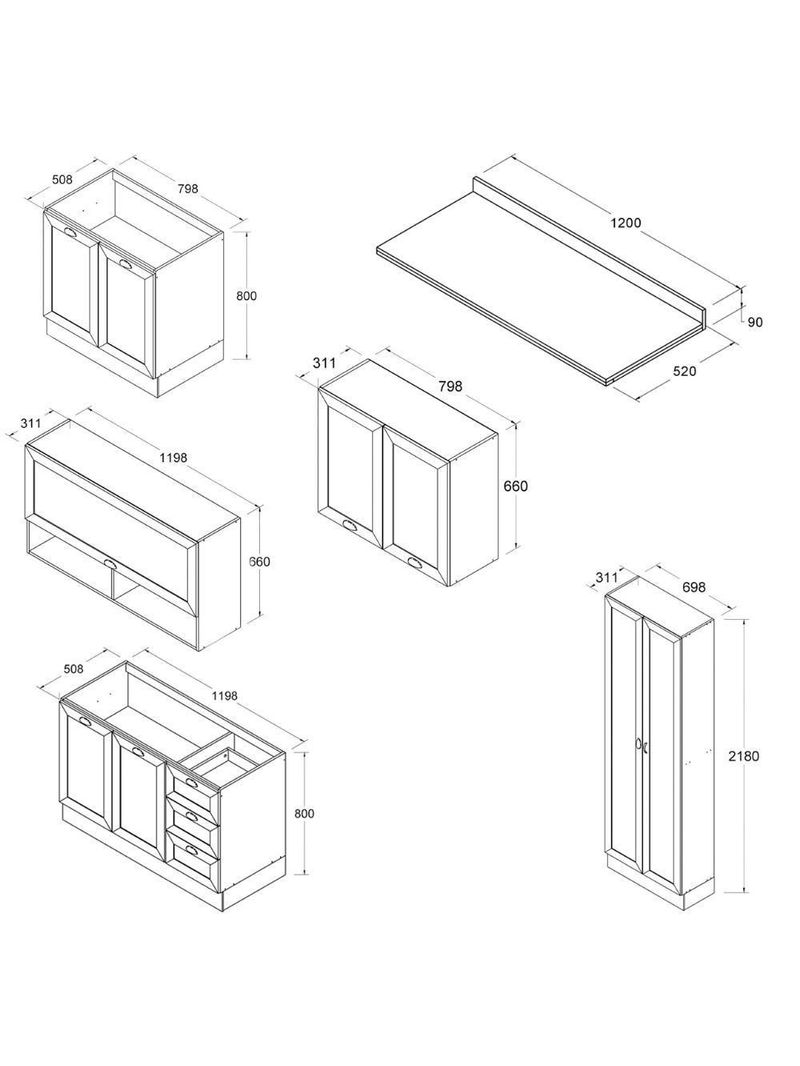 508
798
800
1200
90
520
311
798
660
311
1198
660
311
698
2180
508
1198
800