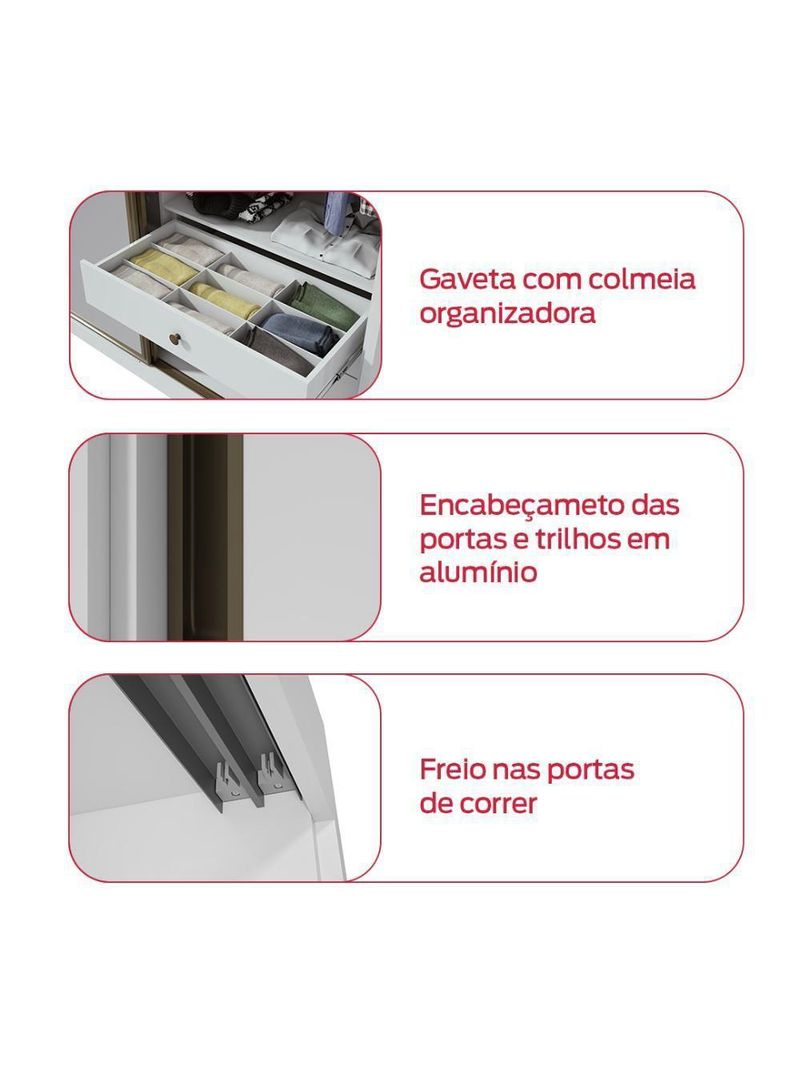 Gaveta com colmeia organizadora

Encabeçameto das portas e trilhos em alumínio

Freio nas portas de correr