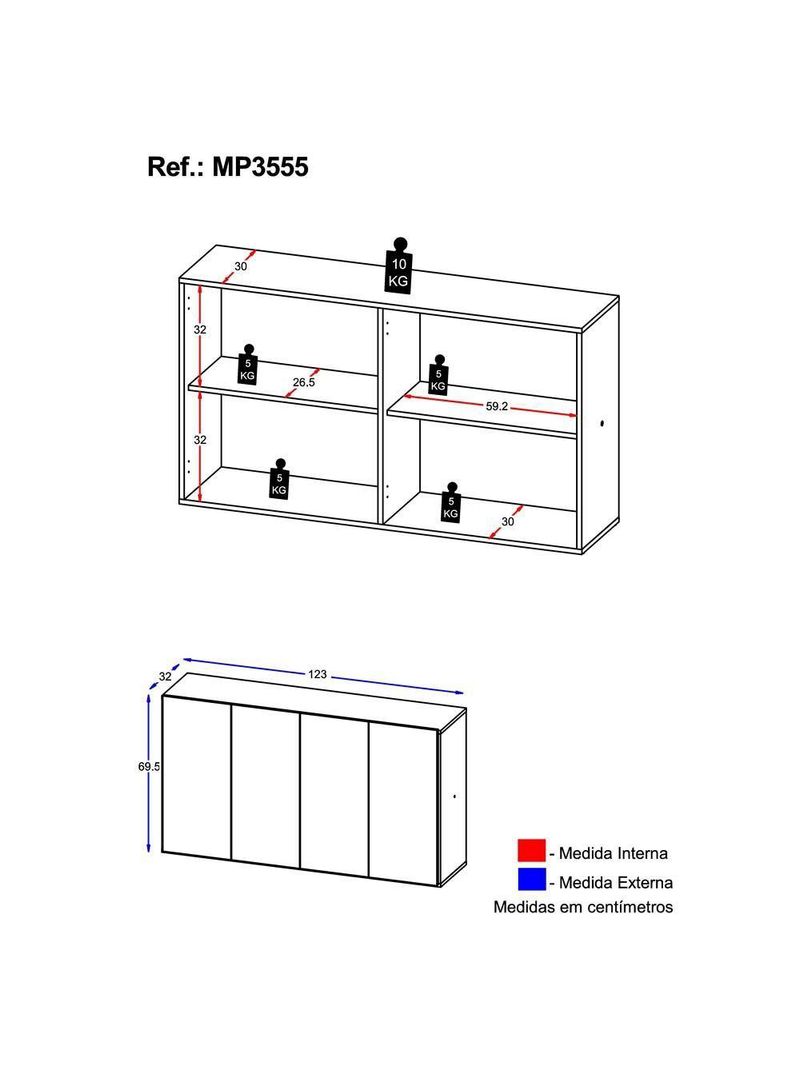 Ref.: MP3555

30
10 KG
32
5 KG
26.5
5 KG
59.2
32
5 KG
5 KG
30

32
123
69.5

- Medida Interna
- Medida Externa
Medidas em centímetros