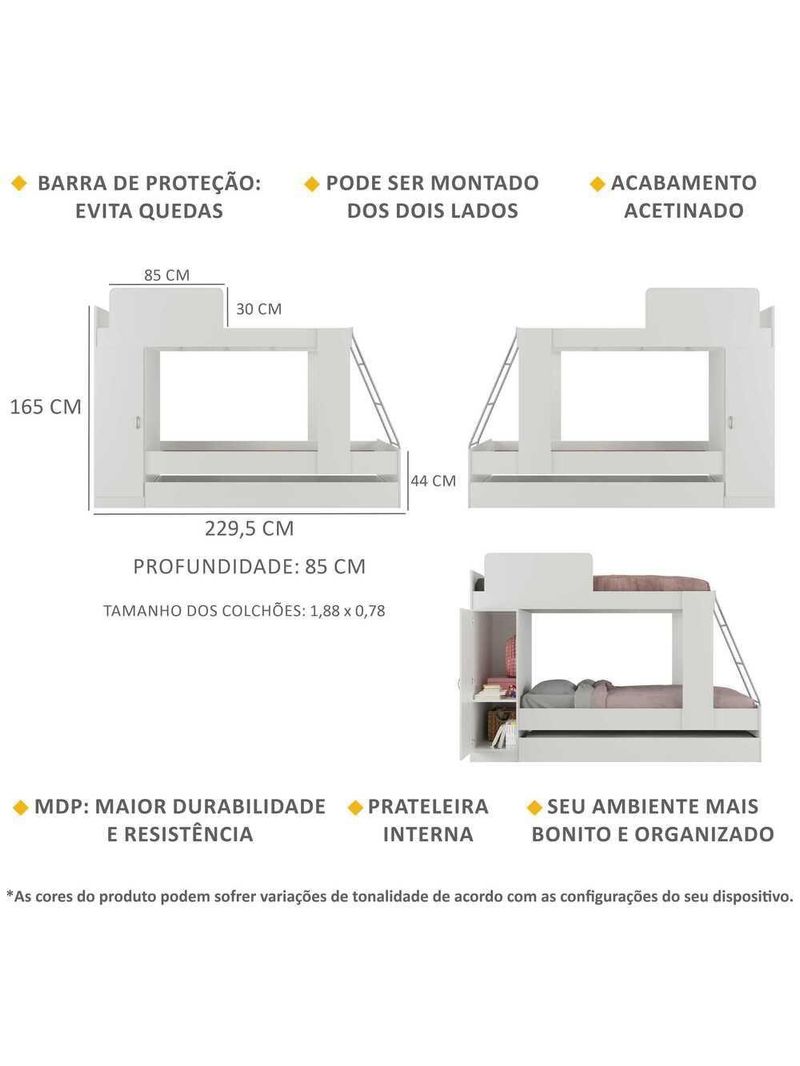 BARRA DE PROTEÇÃO: EVITA QUEDAS

PODE SER MONTADO DOS DOIS LADOS

ACABAMENTO ACETINADO

85 CM

30 CM

165 CM

44 CM

229,5 CM

PROFUNDIDADE: 85 CM

TAMANHO DOS COLCHÕES: 1,88 x 0,78

MDP: MAIOR DURABILIDADE E RESISTÊNCIA

PRATELEIRA INTERNA

SEU AMBIENTE MAIS BONITO E ORGANIZADO

*As cores do produto podem sofrer variações de tonalidade de acordo com as configurações do seu dispositivo.