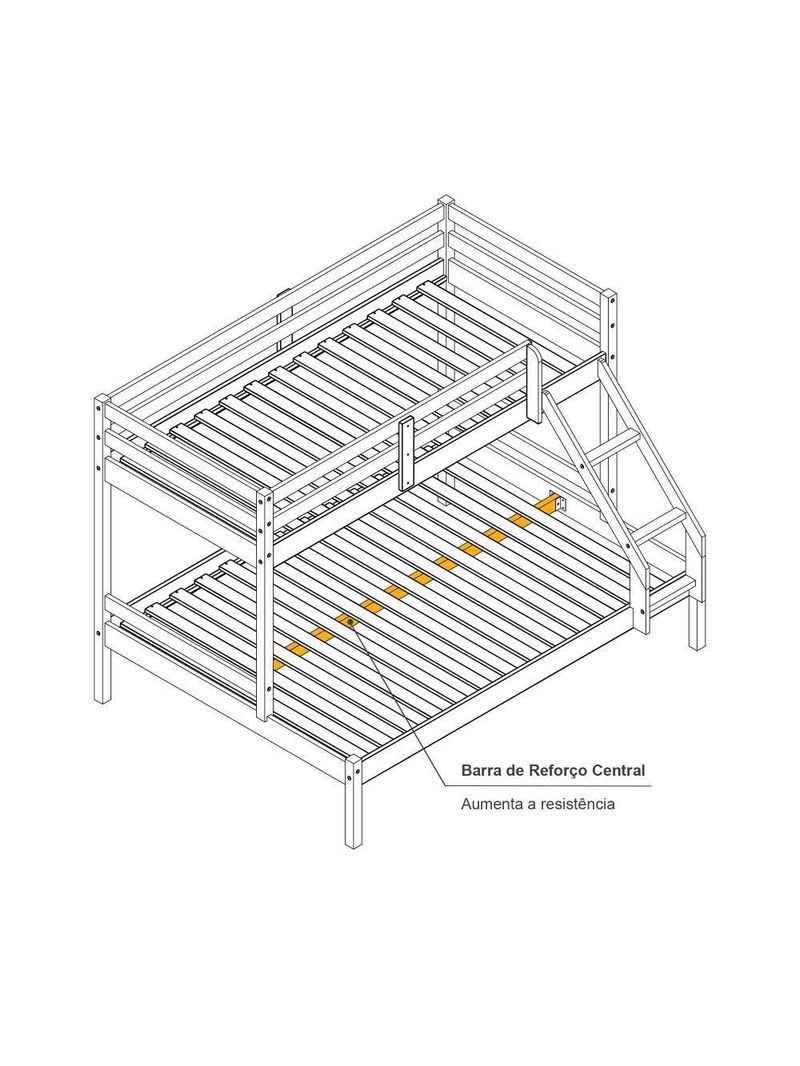 Barra de Reforço Central
Aumenta a resistência