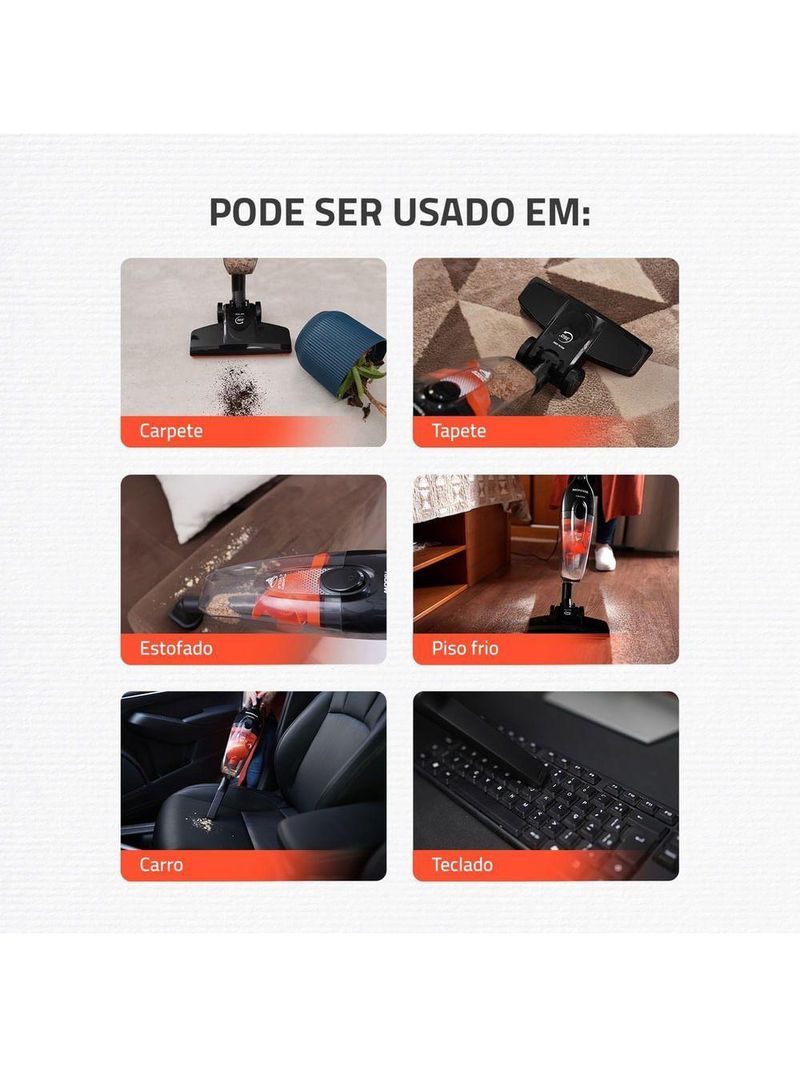 PODE SER USADO EM:

Carpete

Tapete

Estofado

Piso frio

Carro

Teclado