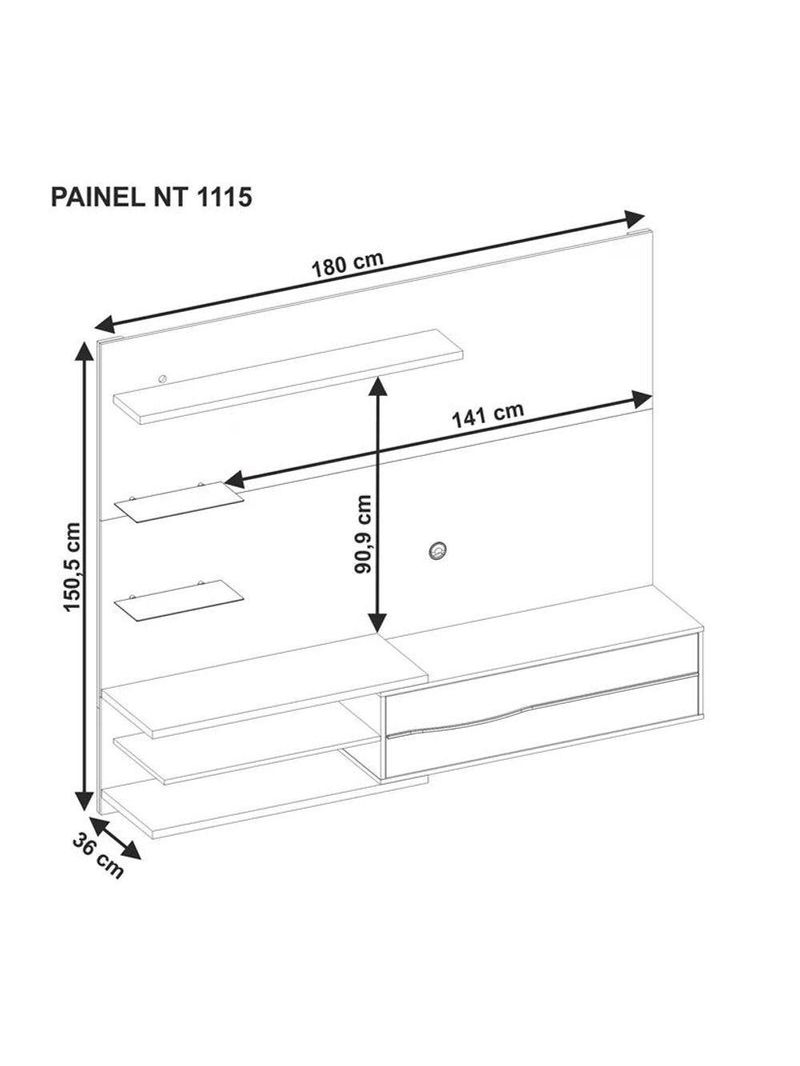 PAINEL NT 1115

180 cm

141 cm

90,9 cm

150,5 cm

36 cm