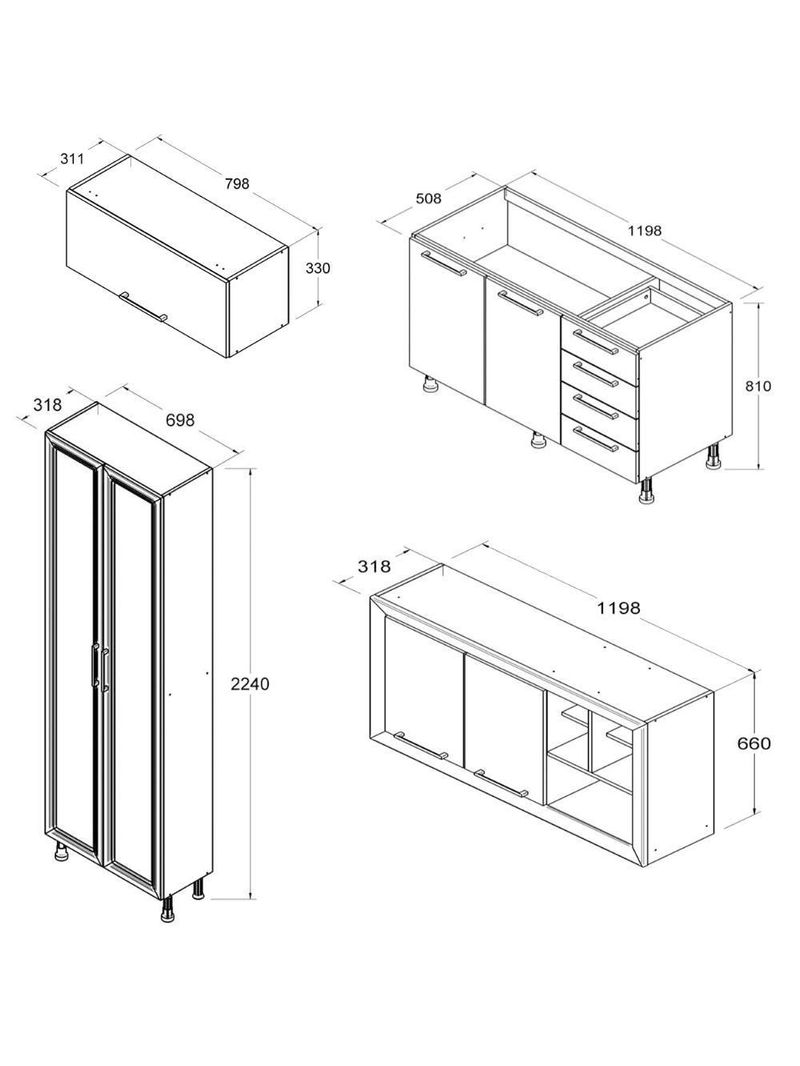 311
798
330
508
1198
810
318
698
2240
318
1198
660