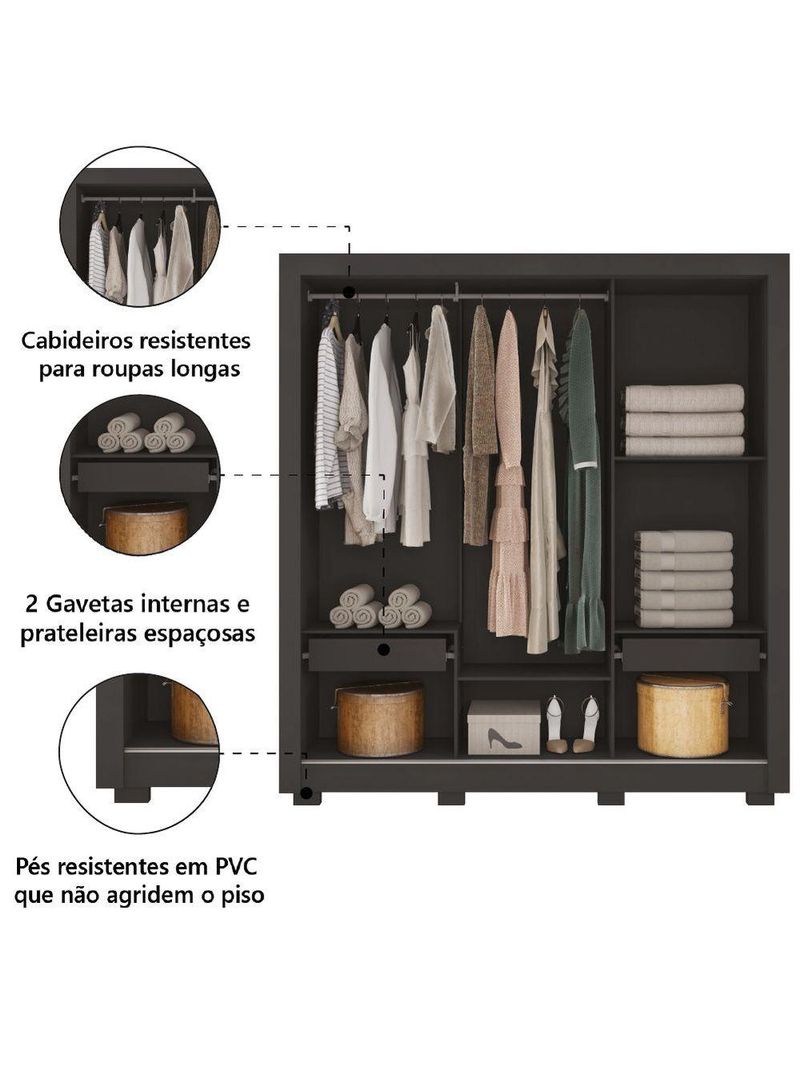 Cabideiros resistentes para roupas longas

2 Gavetas internas e prateleiras espaçosas

Pés resistentes em PVC que não agridem o piso