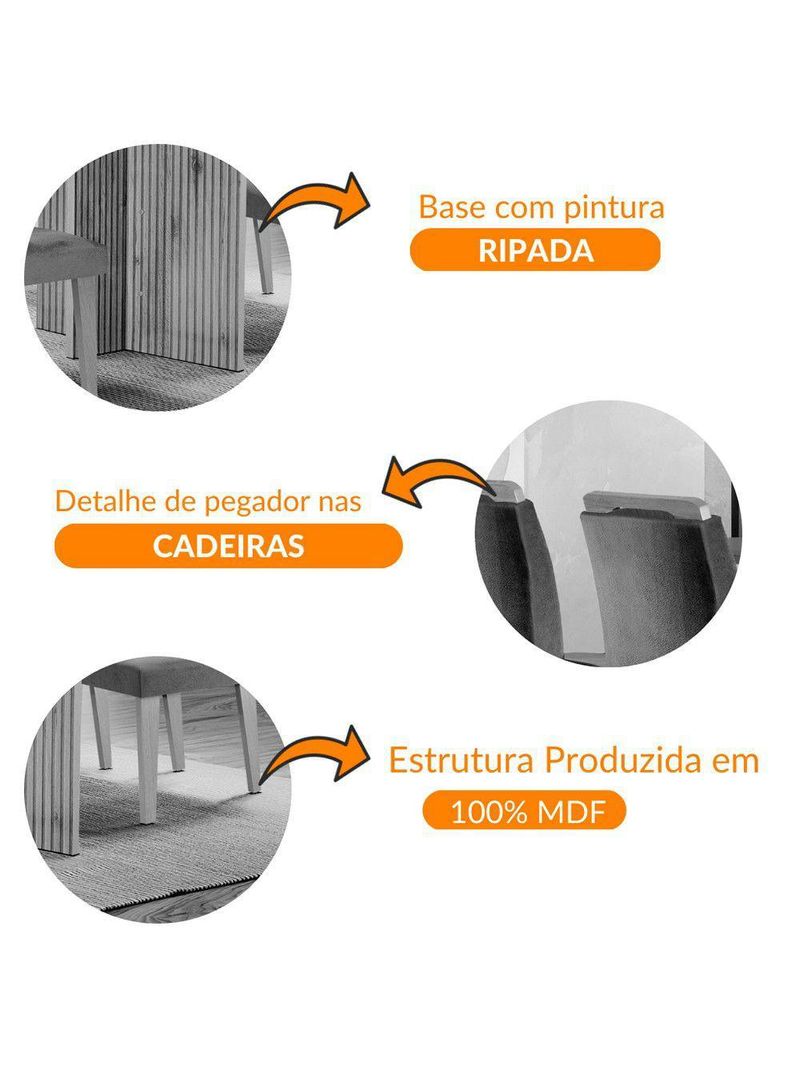 Base com pintura
RIPADA

Detalhe de pegador nas
CADEIRAS

Estrutura Produzida em
100% MDF