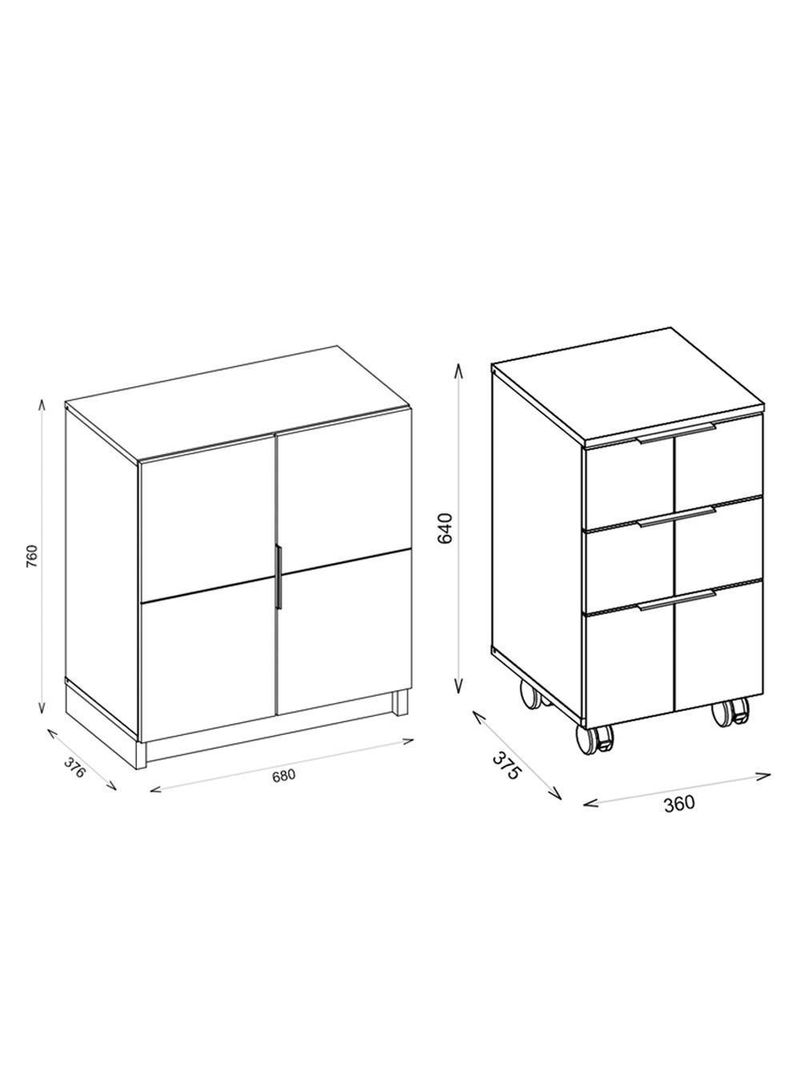 760

376

680

640

375

360