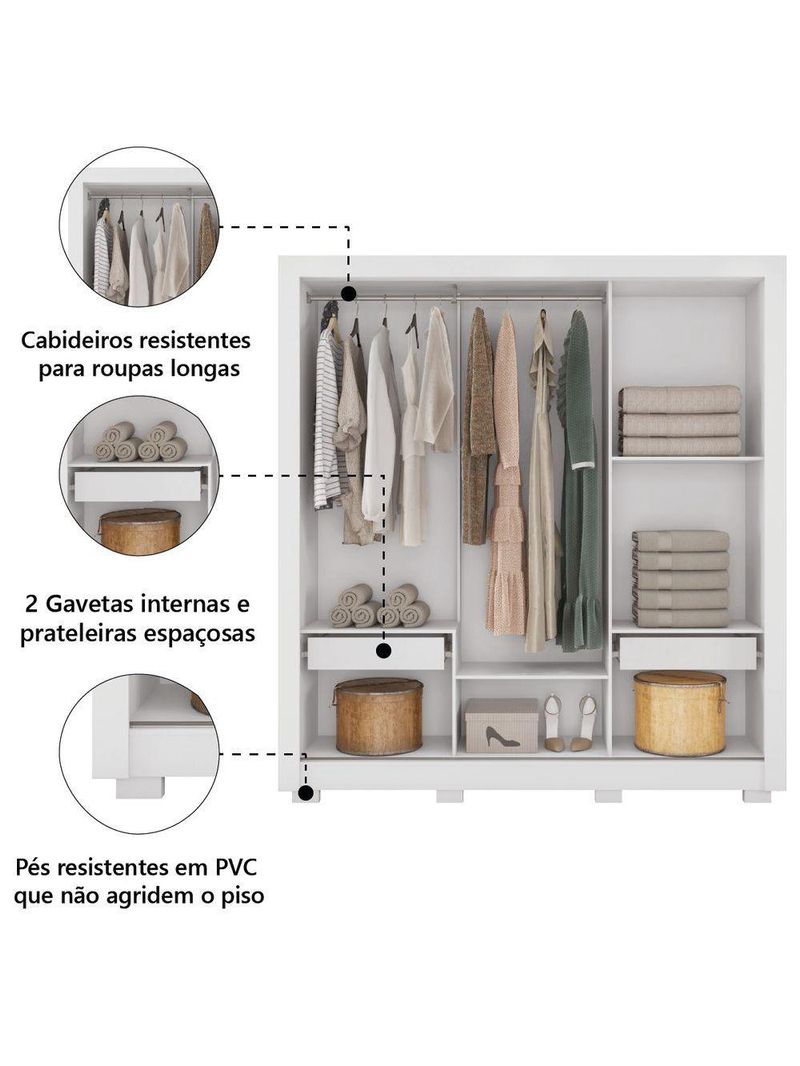 Cabideiros resistentes para roupas longas

2 Gavetas internas e prateleiras espaçosas

Pés resistentes em PVC que não agridem o piso