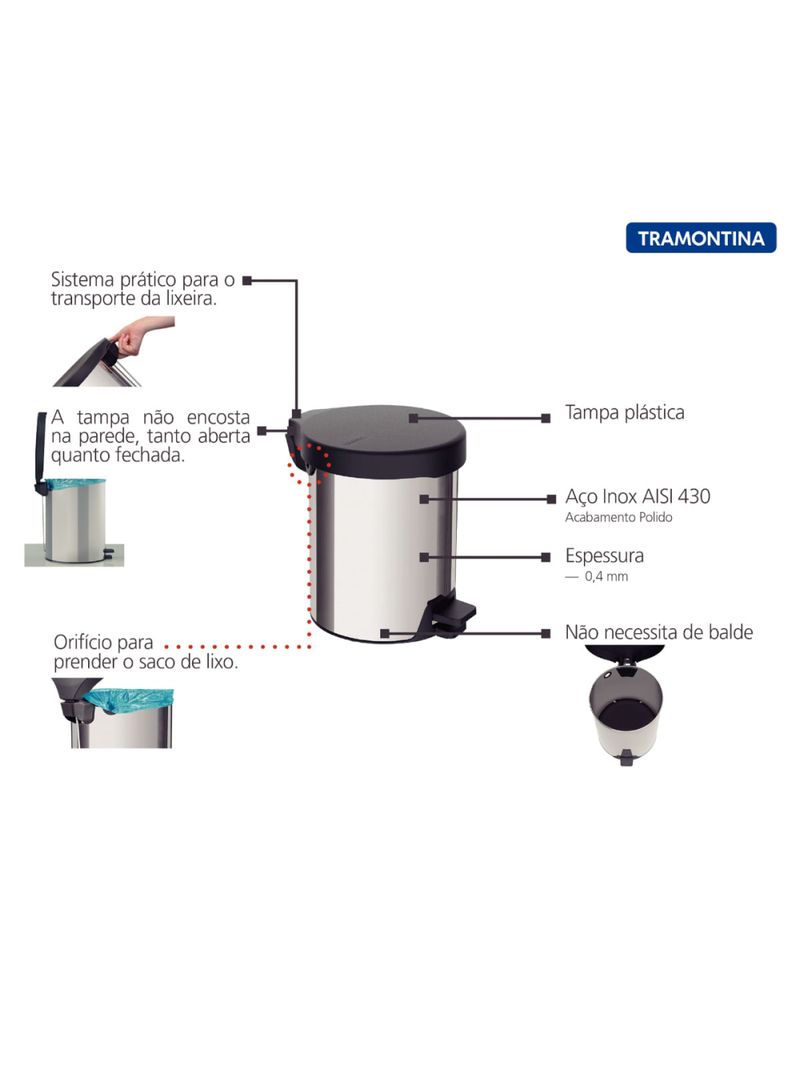 TRAMONTINA

Sistema prático para o transporte da lixeira.

A tampa não encosta na parede, tanto aberta quanto fechada.

Orifício para prender o saco de lixo.

Tampa plástica

Aço Inox AISI 430
Acabamento Polido

Espessura
— 0,4 mm

Não necessita de balde